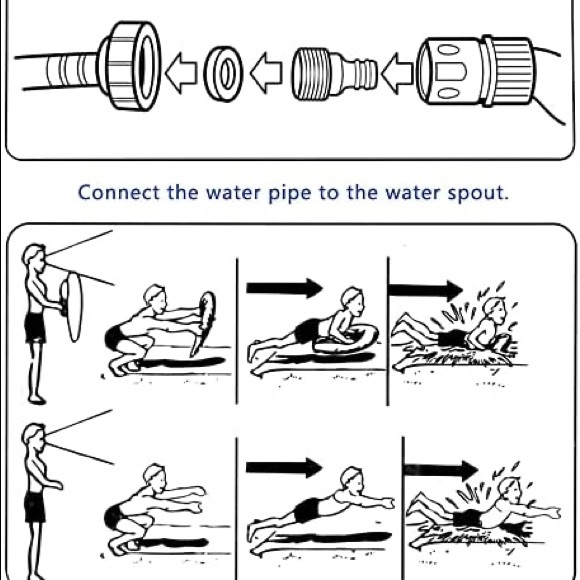 Connect the water pipe to the water spout.